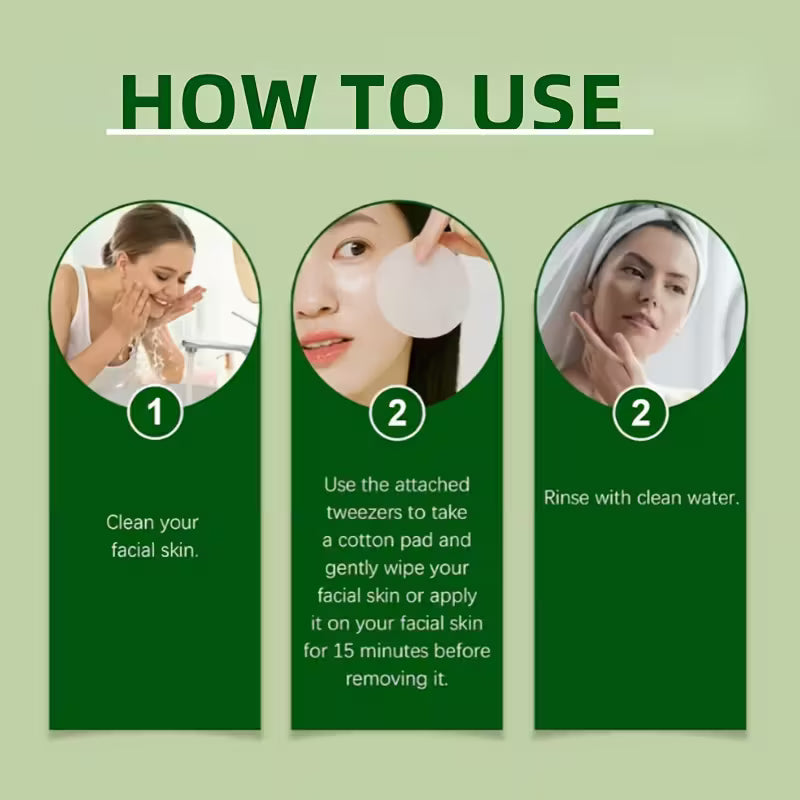 HOW TO USE

1

Clean your facial skin.

2

Use the attached tweezers to take a cotton pad and gently wipe your facial skin or apply it on your facial skin for 15 minutes before removing it.

2

Rinse with clean water.